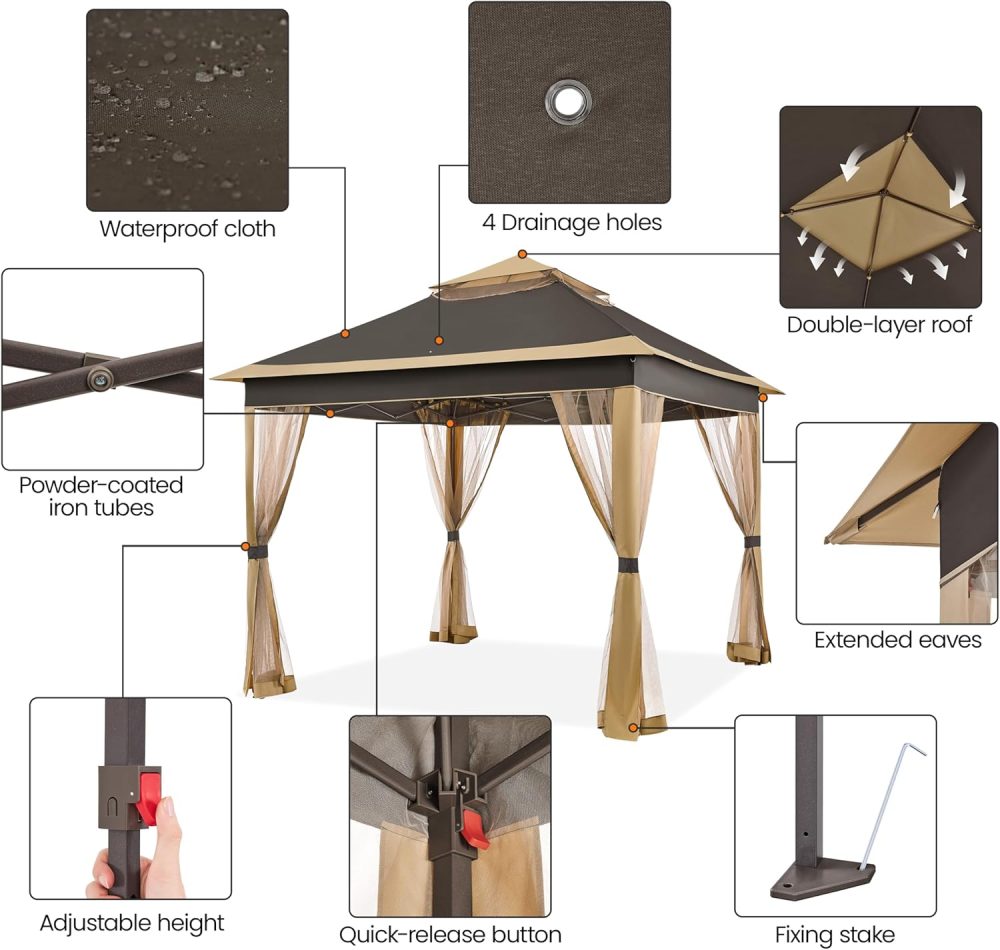 Waterproof cloth

4 Drainage holes

Double-layer roof

Powder-coated iron tubes

Extended eaves

Adjustable height

Quick-release button

Fixing stake